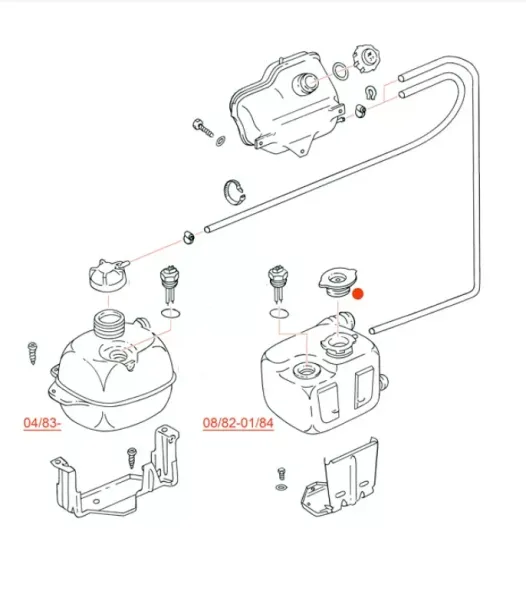 04/83-

08/82-01/84