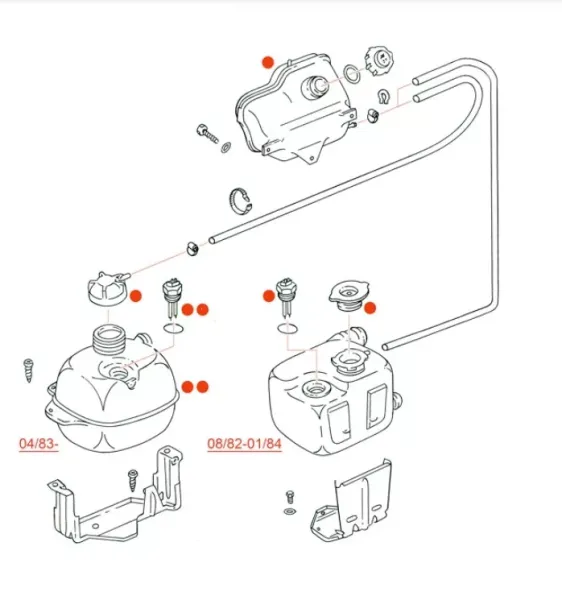 04/83-

08/82-01/84