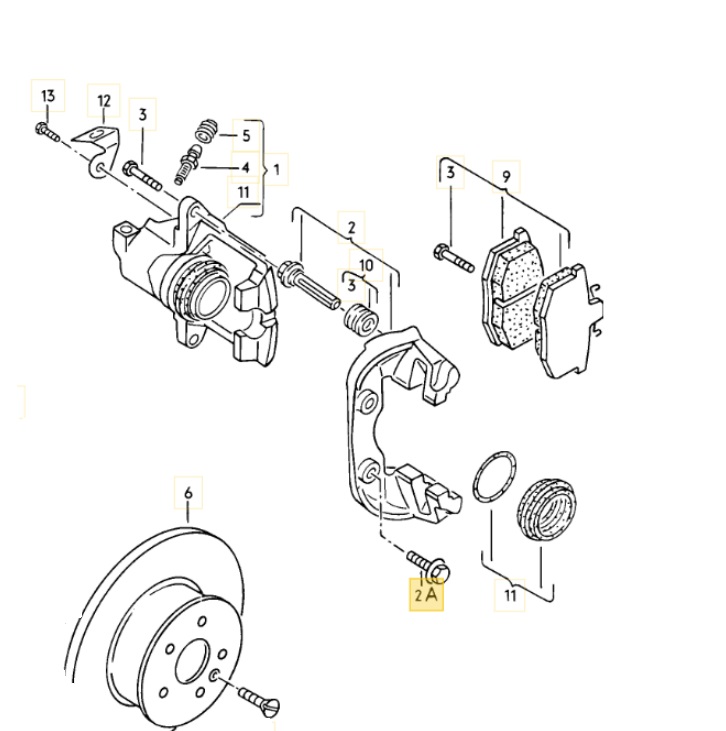 13
12
3
5
4
1
11
2
10
3
3
9
6
2 A
11