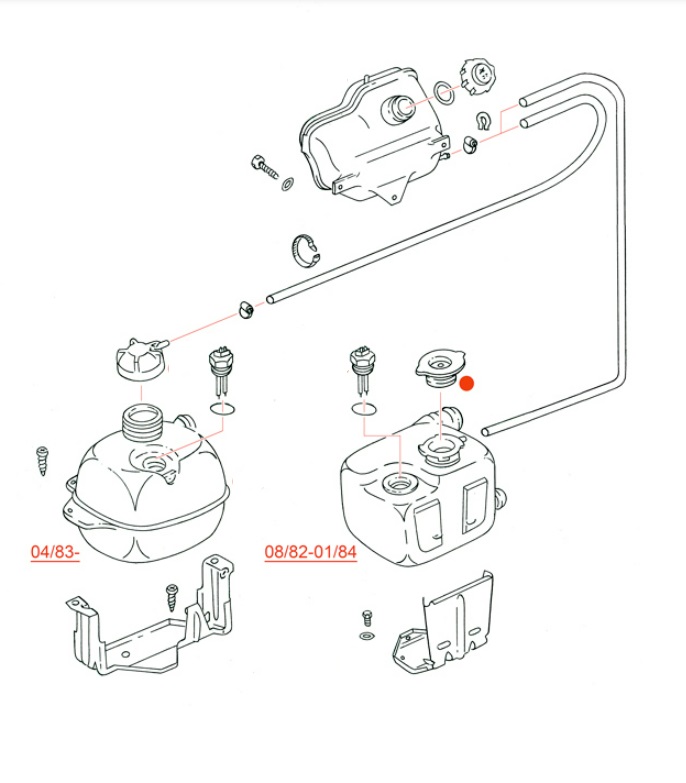 04/83-

08/82-01/84