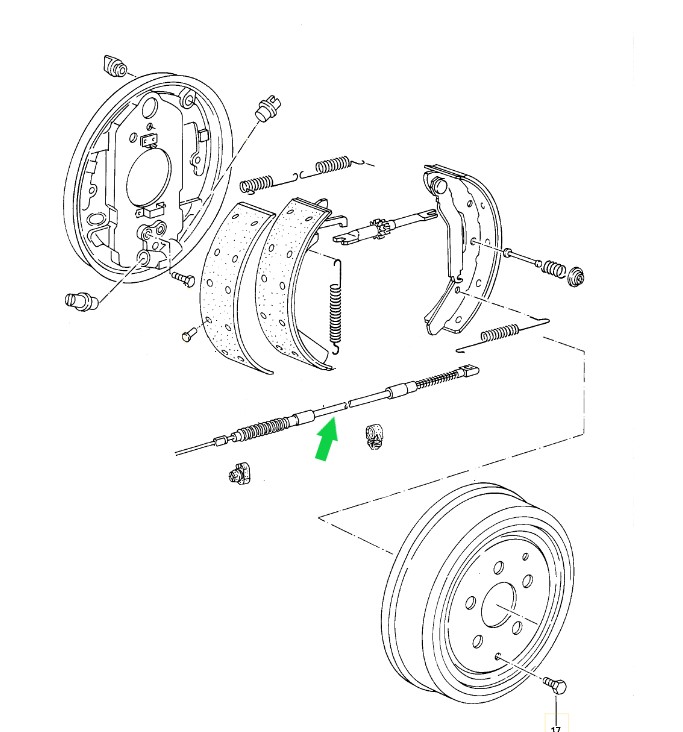 17